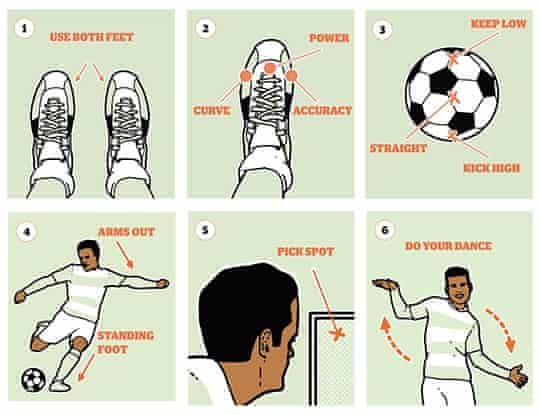 1
USE BOTH FEET

2
POWER
CURVE
ACCURACY

3
KEEP LOW
STRAIGHT
KICK HIGH

4
ARMS OUT
STANDING FOOT

5
PICK SPOT

6
DO YOUR DANCE